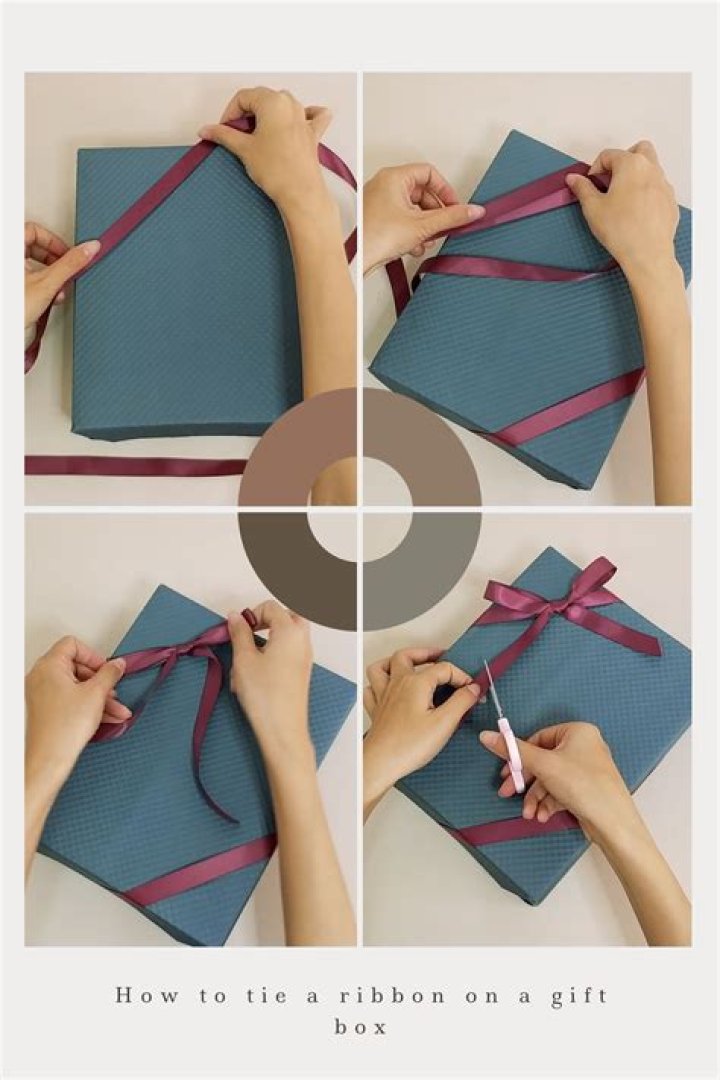 How to tie a ribbon on a gift box